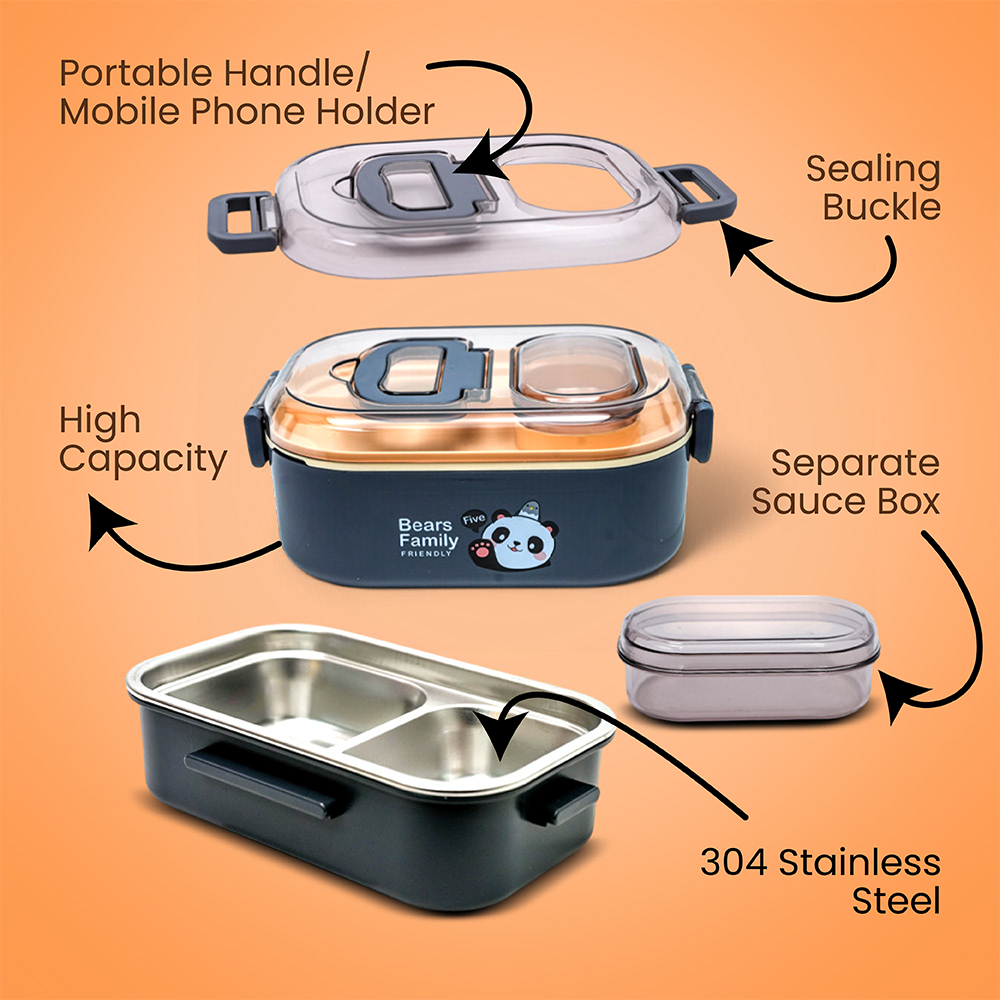 Portable Handle/
Mobile Phone Holder

Sealing
Buckle

High
Capacity

Bears
Family
FRIENDLY
Five

Separate
Sauce Box

304 Stainless
Steel